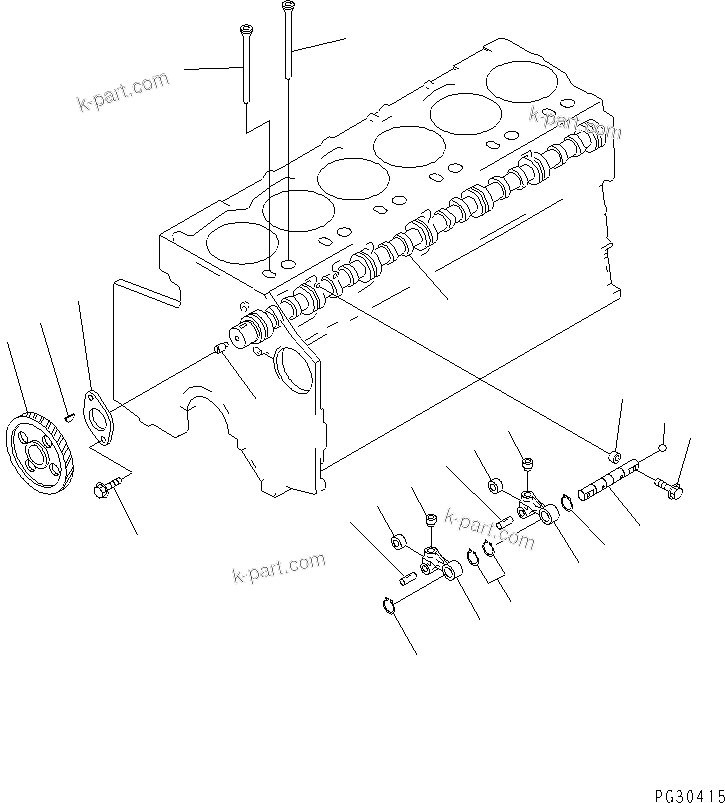 k-part.com

k-part.com

k-part.com

k-part.com

PG30415