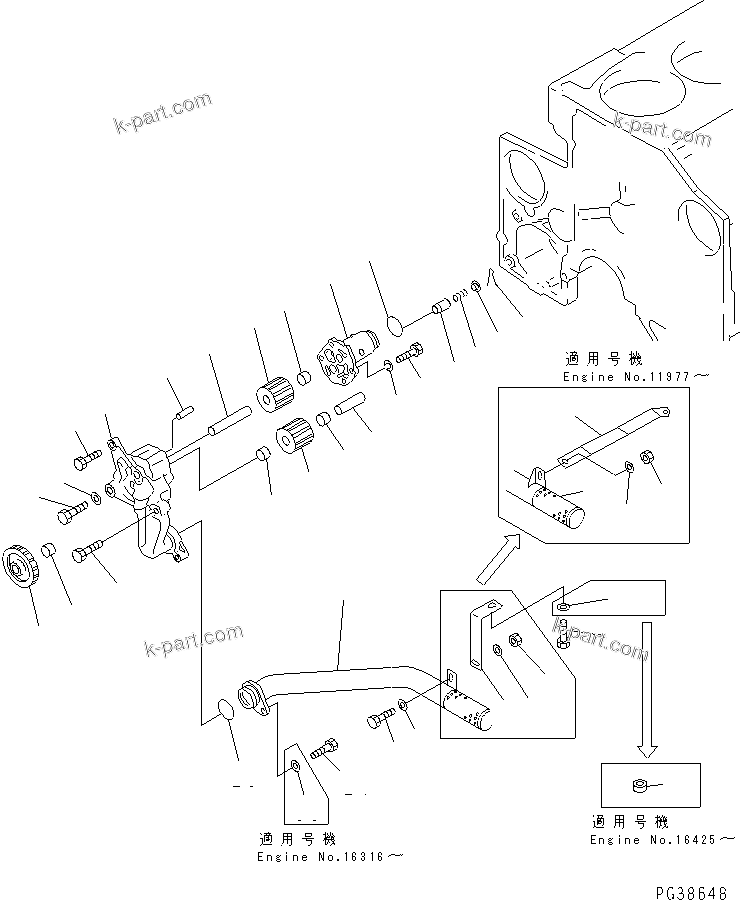 k-part.com
k-part.com
適用号機
Engine No.11977～
k-part.com
k-part.com
適用号機
Engine No.16316～
適用号機
Engine No.16425～
PG38648