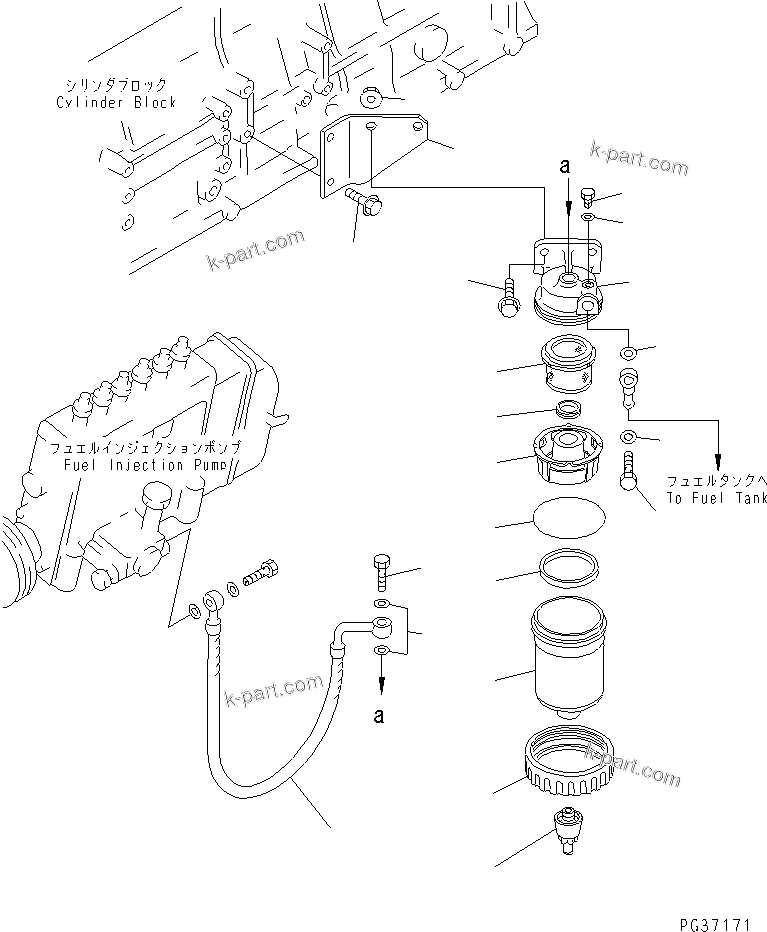 シリンダブロック
Cylinder Block

k-part.com

a

k-part.com

フュエルインジェクションポンプ
Fuel Injection Pump

フュエルタンクへ
To Fuel Tank

k-part.com

a

k-part.com

PG37171