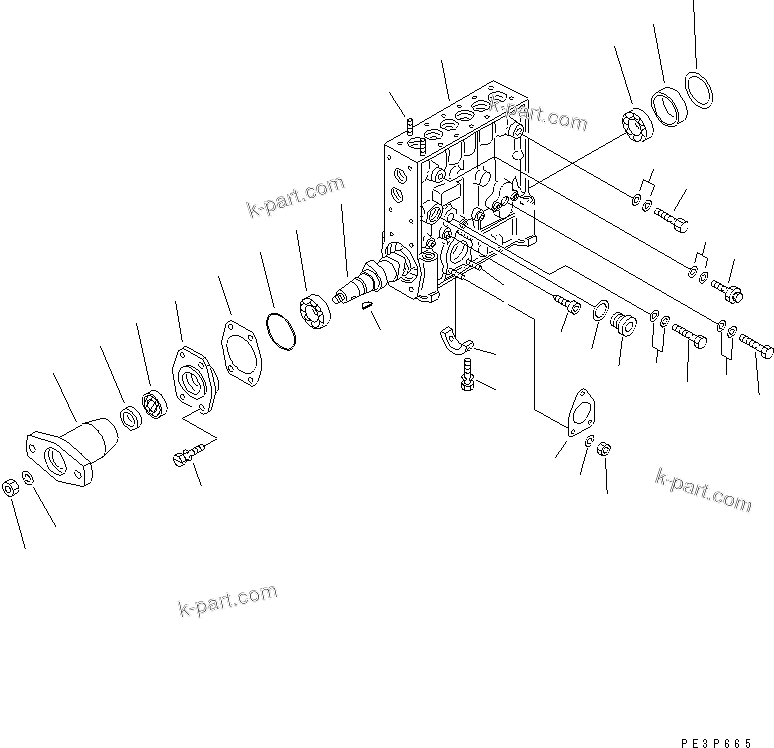 k-part.com

k-part.com

k-part.com

k-part.com

PE3P665