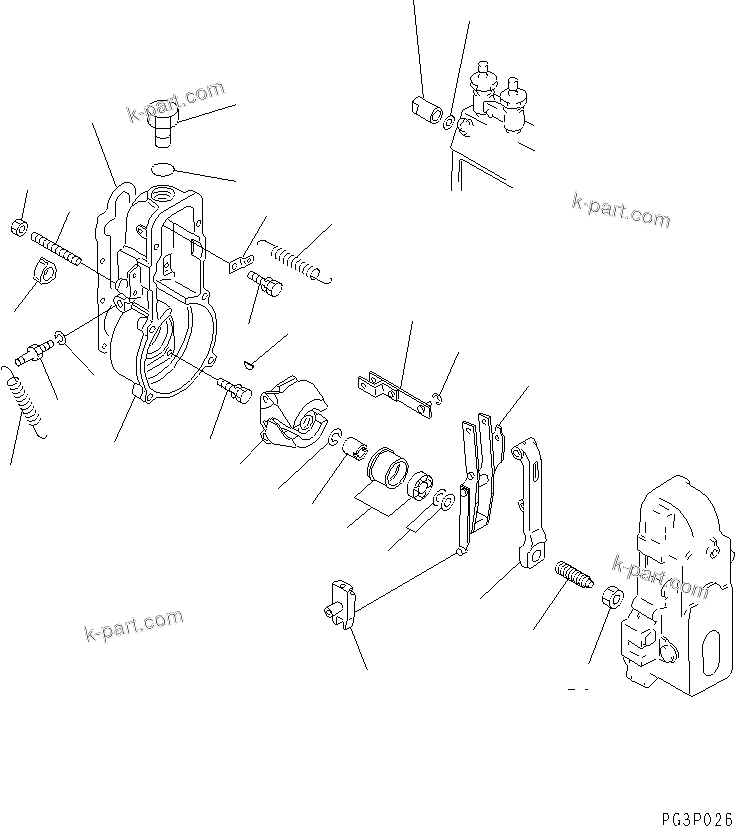 k-part.com

k-part.com

k-part.com

k-part.com

PG3P026