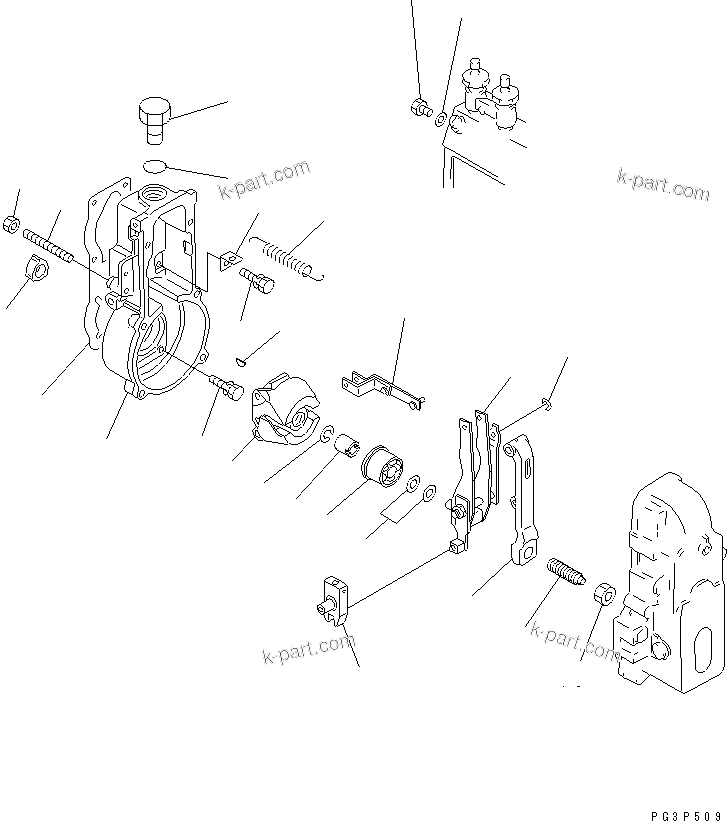 k-part.com

k-part.com

k-part.com

k-part.com

PG3P509