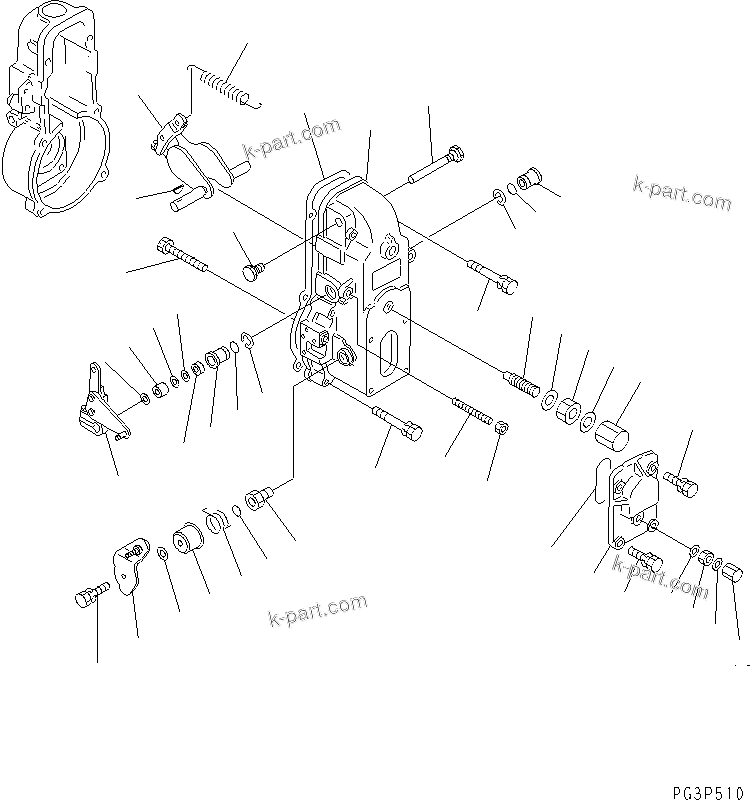 k-part.com

k-part.com

k-part.com

k-part.com

PG3P510