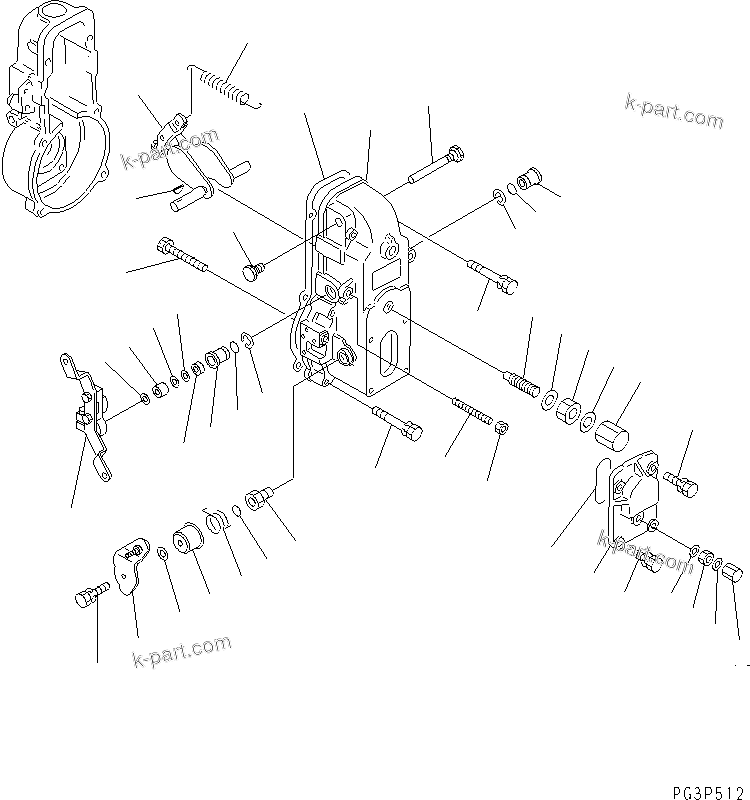 k-part.com

k-part.com

k-part.com

k-part.com

PG3P512