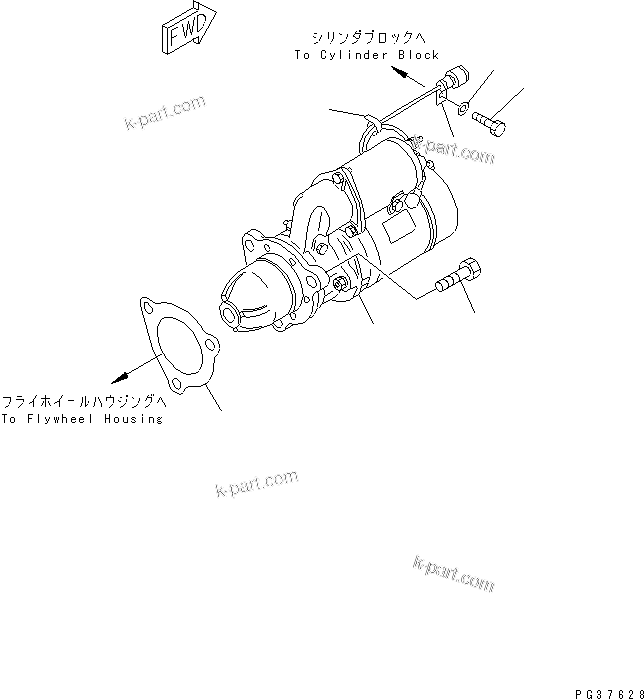 FWD

シリンダブロックへ
To Cylinder Block

k-part.com

k-part.com

フライホイールハウジングへ
To Flywheel Housing

k-part.com

k-part.com

PG37628