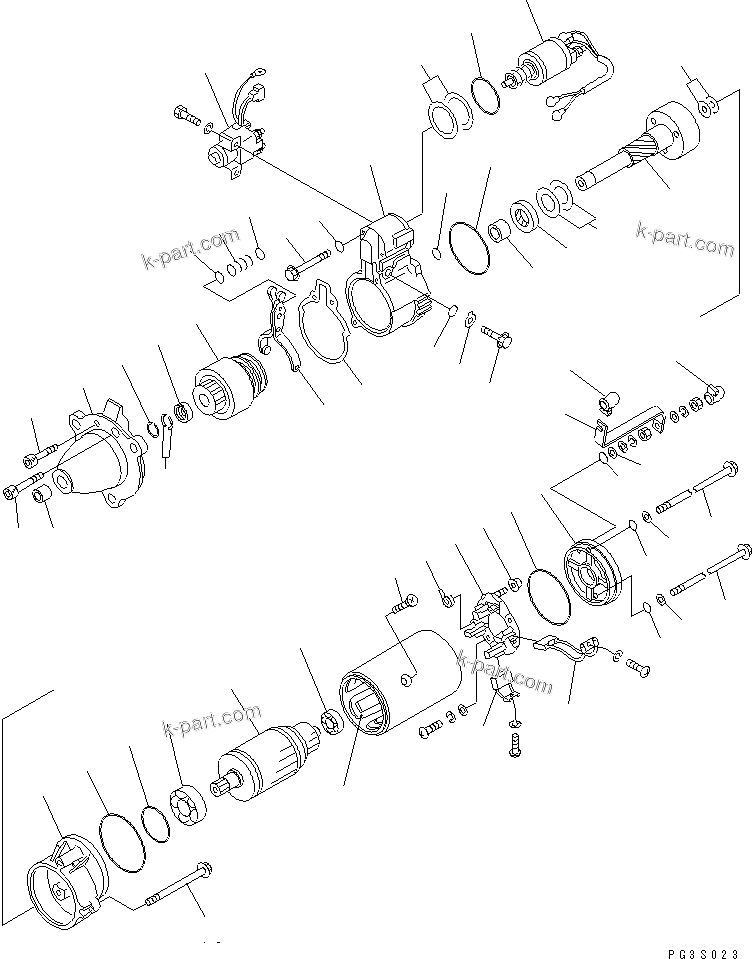 k-part.com
k-part.com
k-part.com
k-part.com
PG3S023