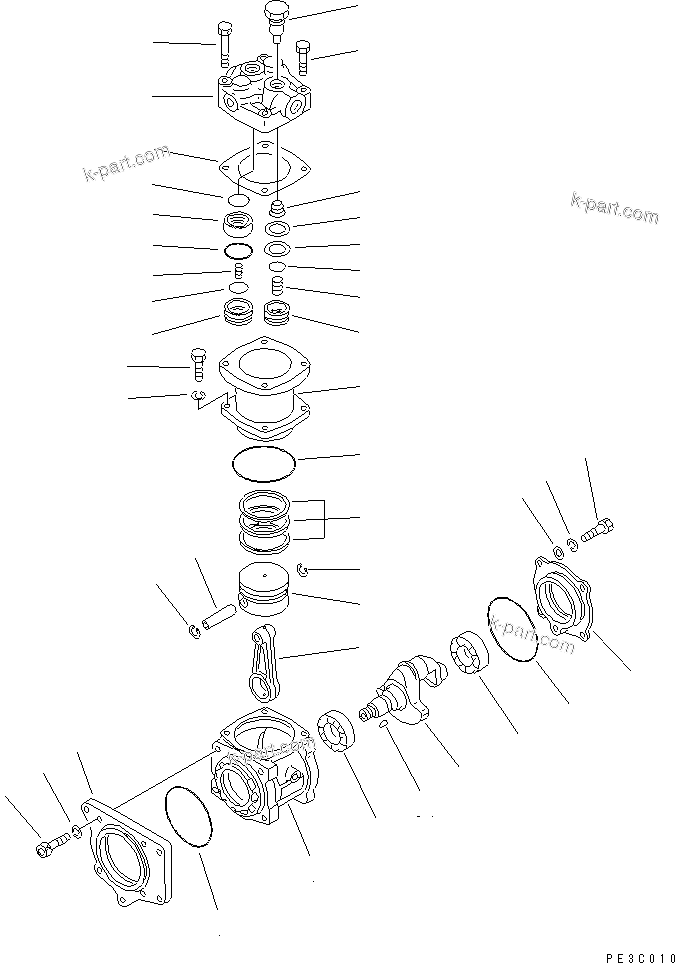 k-part.com

k-part.com

k-part.com

k-part.com

PE3C010