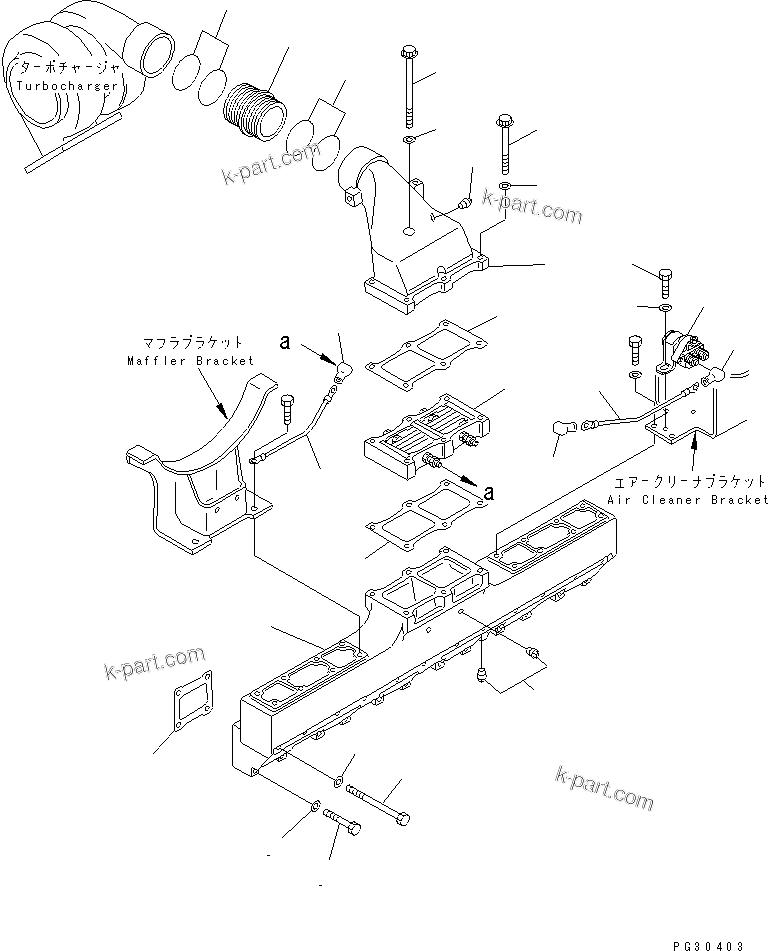 ターボチャージャ
Turbocharger

k-part.com

k-part.com

マフラブラケット
Maffler Bracket

a

a

エアークリーナブラケット
Air Cleaner Bracket

k-part.com

k-part.com

PG30403