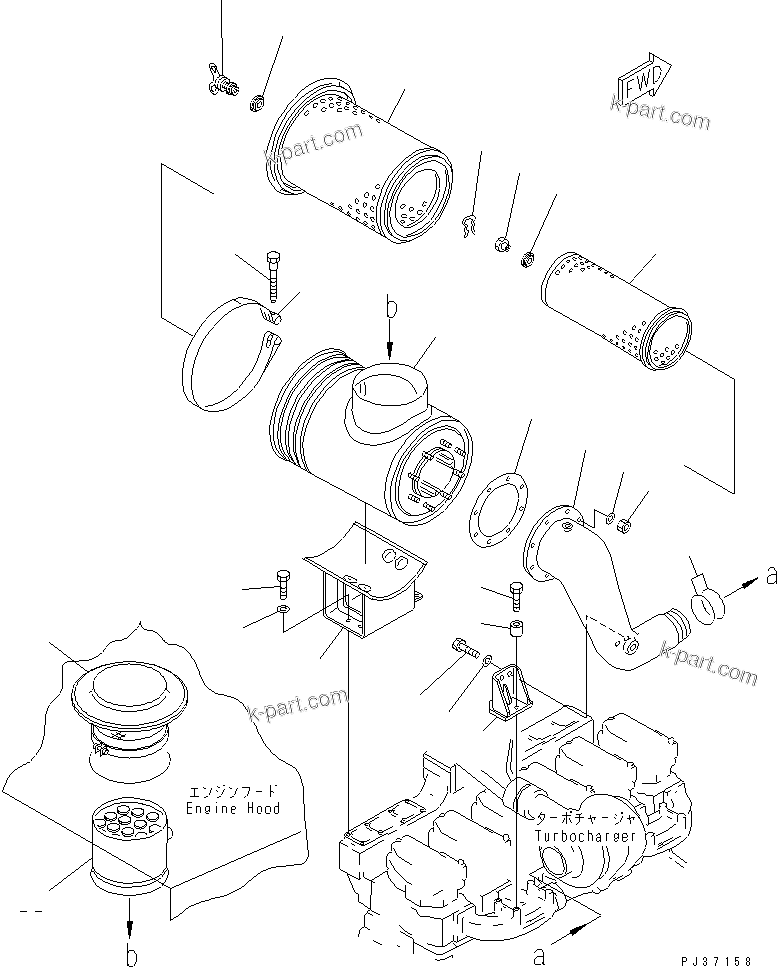 FWD

k-part.com

k-part.com

b

a

k-part.com

k-part.com

エンジンフード
Engine Hood

ターボチャージャ
Turbocharger

b

a

PJ37158