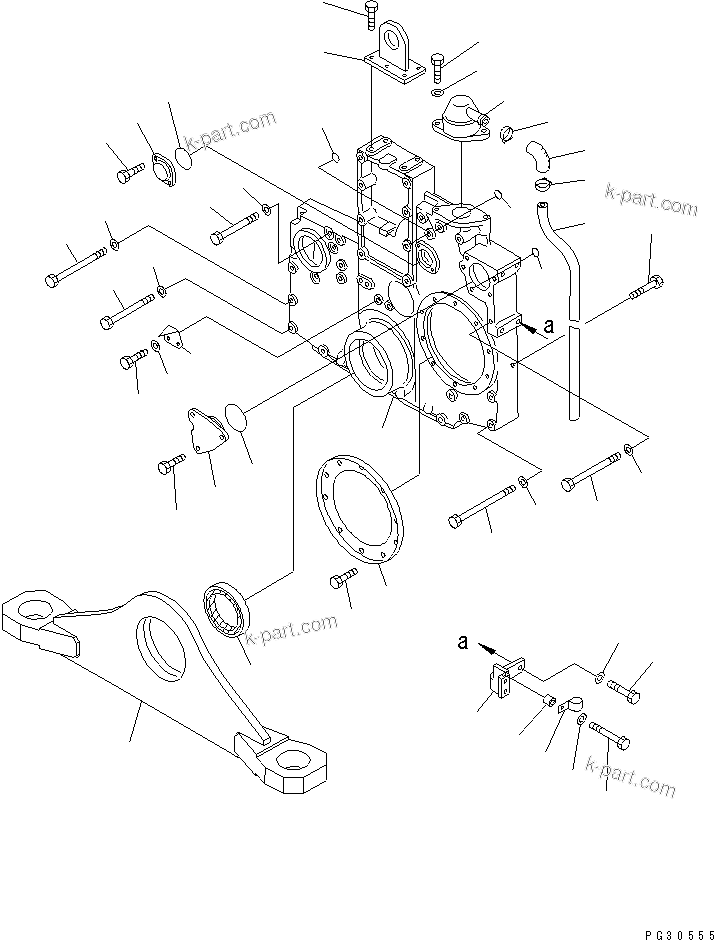 k-part.com

k-part.com

a

k-part.com

a

k-part.com

PG30555