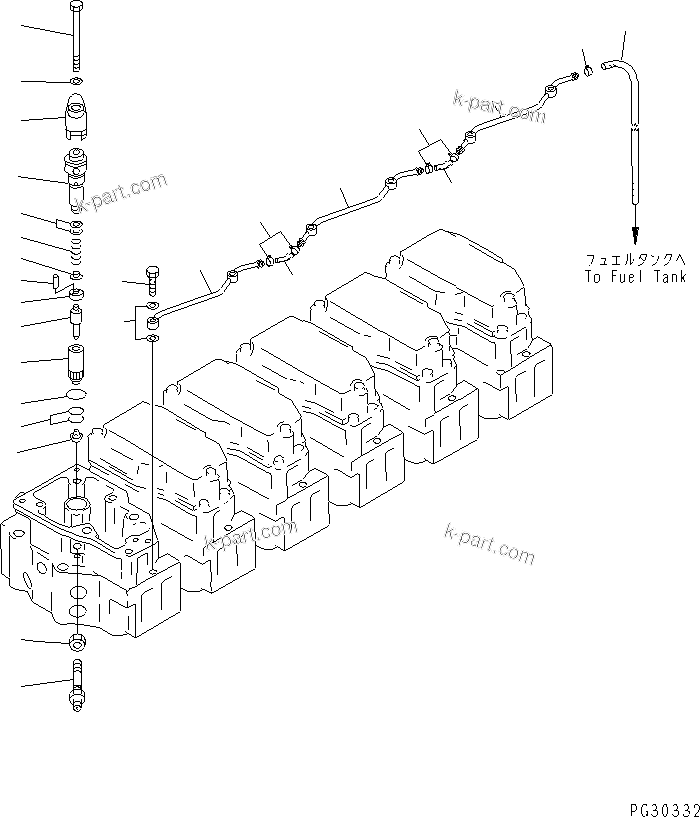 k-part.com

k-part.com

フュエルタンクへ
To Fuel Tank

k-part.com

k-part.com

PG30332