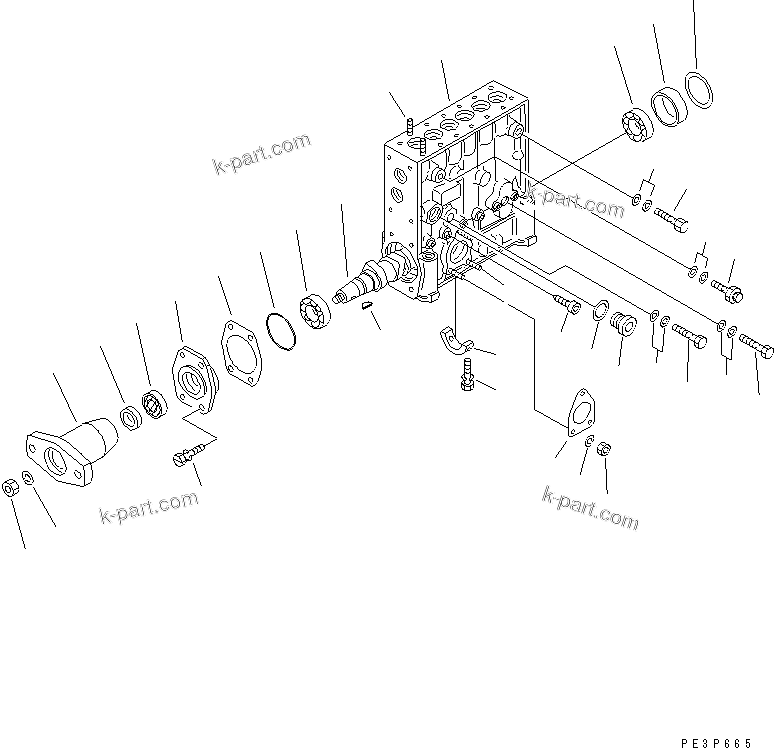 k-part.com

k-part.com

k-part.com

k-part.com

PE3P665