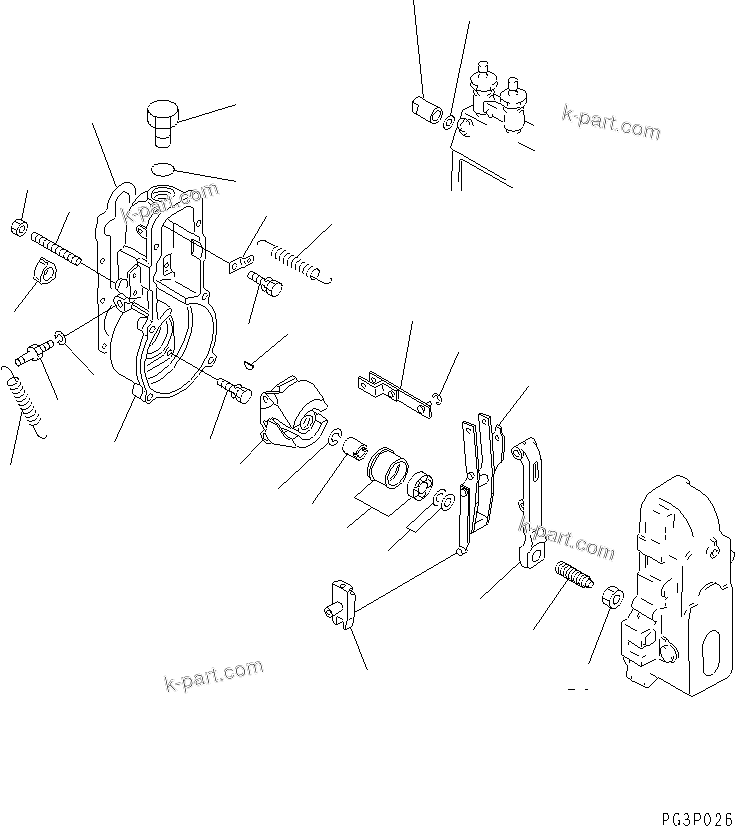 k-part.com
k-part.com
k-part.com
k-part.com
PG3P026