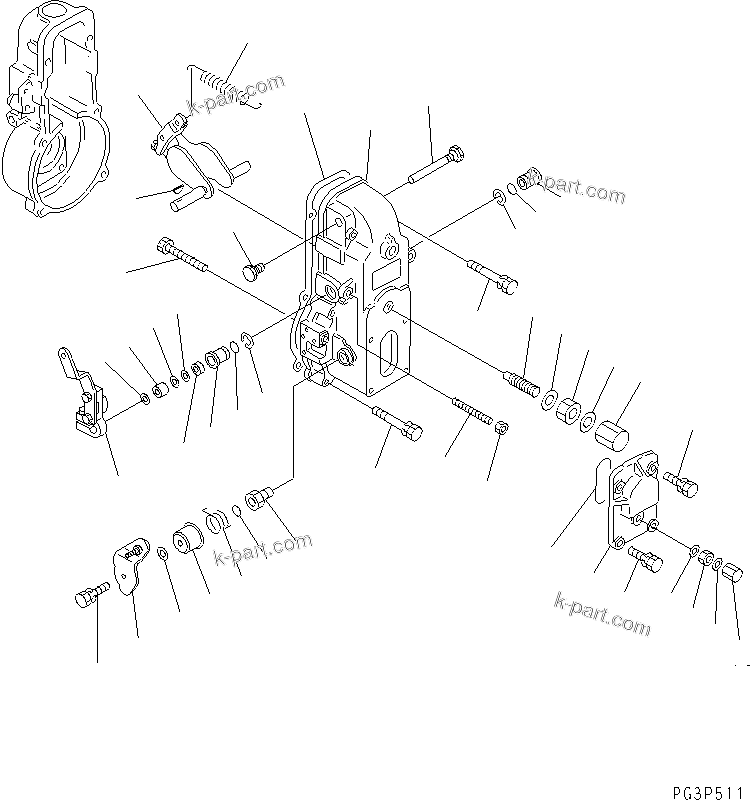 k-part.com
k-part.com
k-part.com
k-part.com
PG3P511