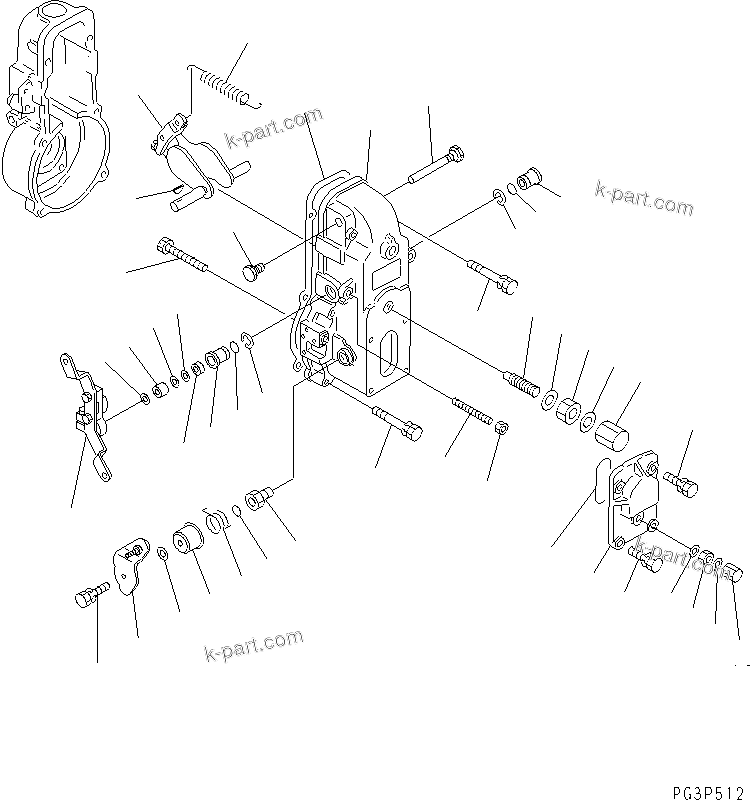 k-part.com

k-part.com

k-part.com

k-part.com

PG3P512