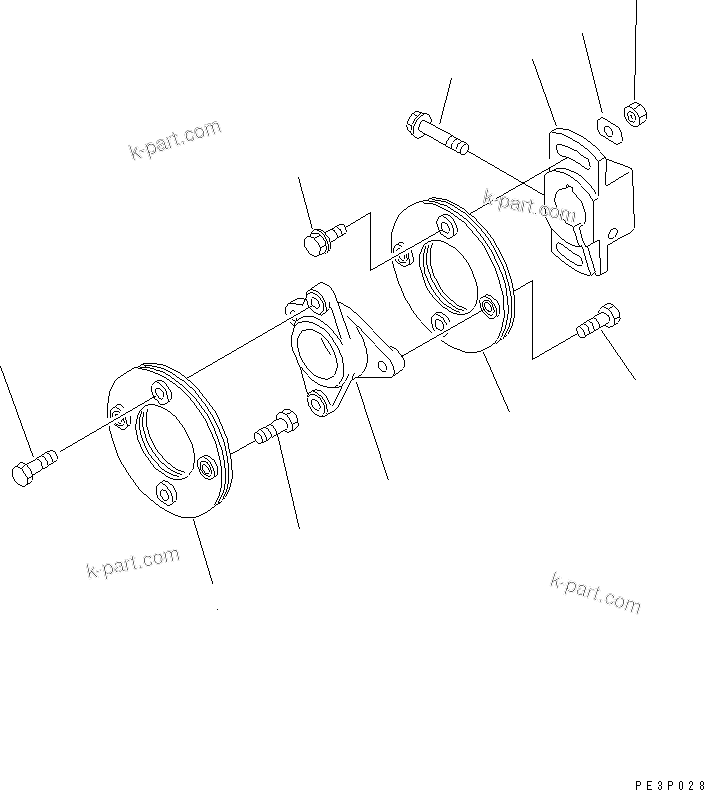 k-part.com

k-part.com

k-part.com

k-part.com

PE3P028