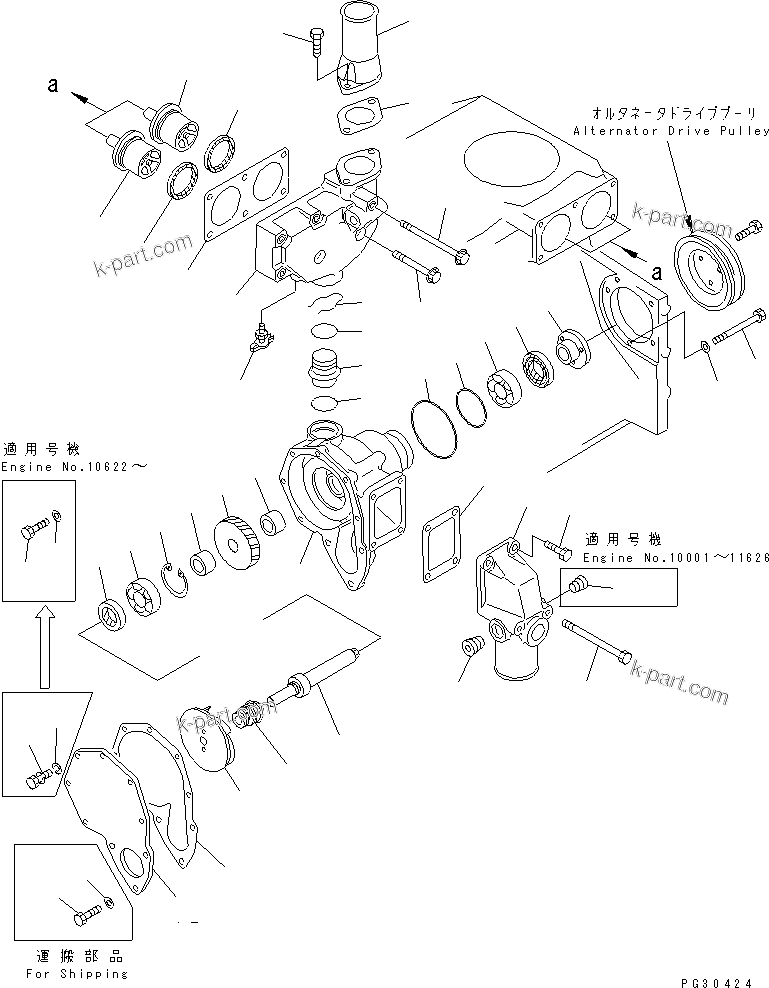 a

オルタネータドライブプーリ
Alternator Drive Pulley

k-part.com

k-part.com

a

適用号機
Engine No.10622～

適用号機
Engine No.10001～11626

k-part.com

k-part.com

運搬部品
For Shipping

PG30424