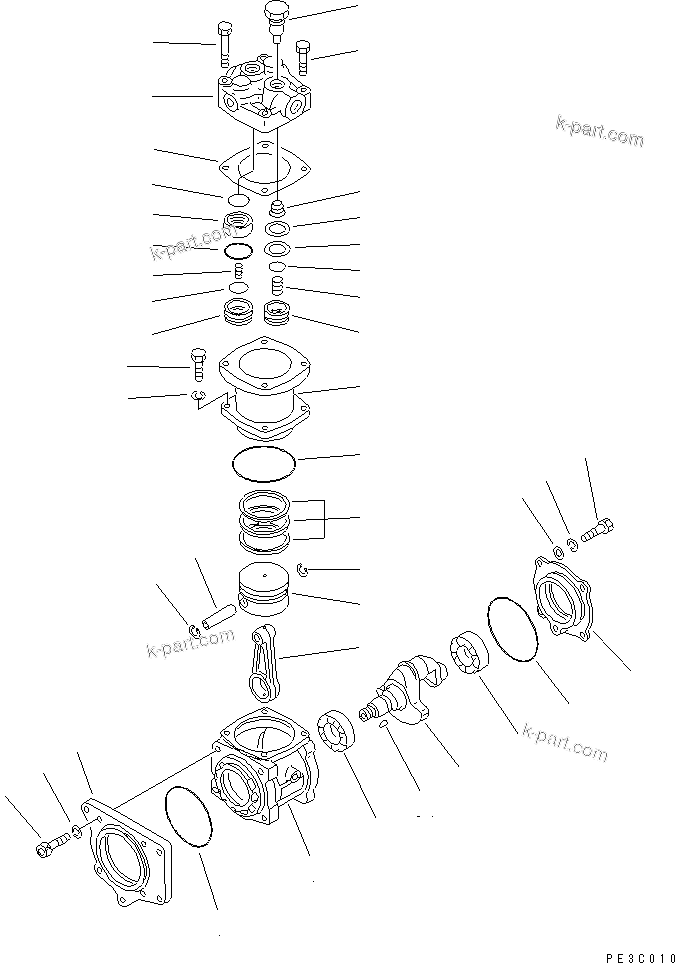 k-part.com

k-part.com

k-part.com

k-part.com

PE3C010