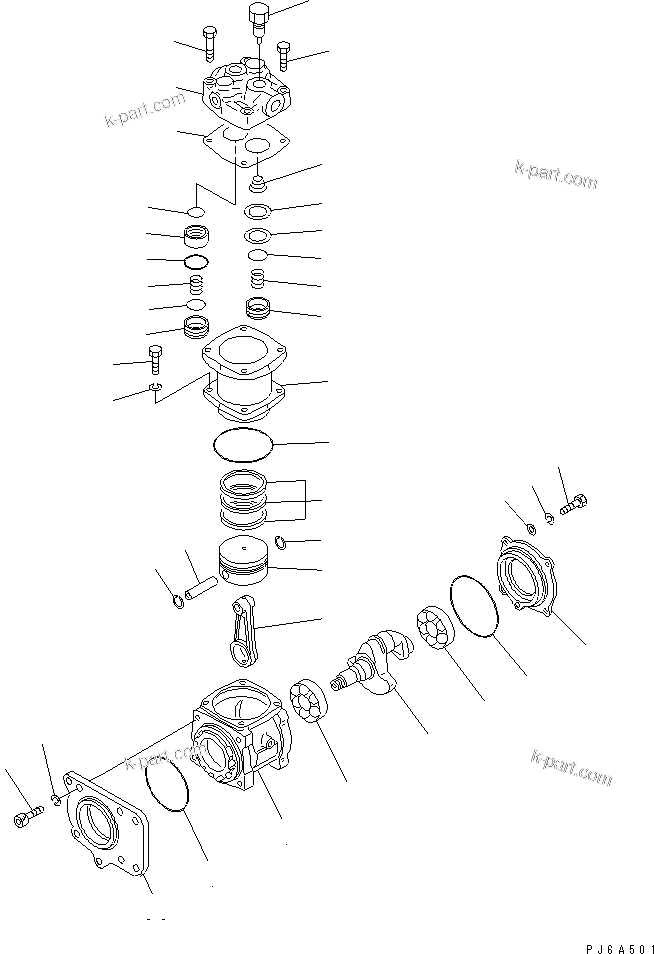 k-part.com

k-part.com

k-part.com

k-part.com

PJ6A501