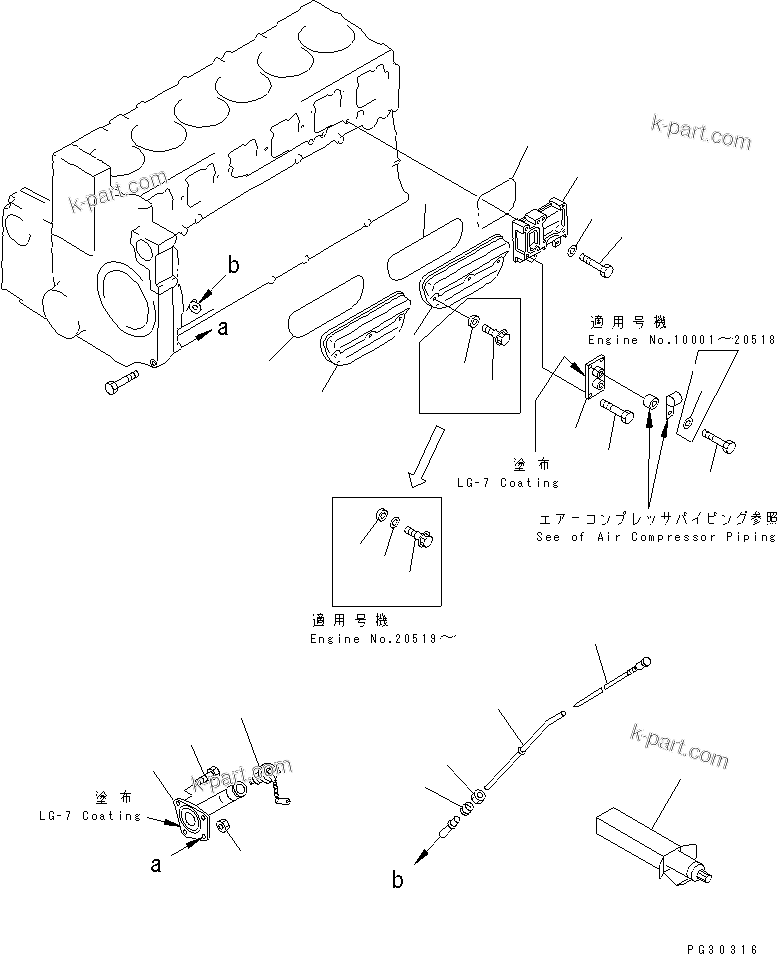 k-part.com

k-part.com

b

a

適用号機
Engine No.10001～20518

塗布
LG-7 Coating

エアーコンプレッサパイピング参照
See of Air Compressor Piping

適用号機
Engine No.20519～

k-part.com

k-part.com

塗布
LG-7 Coating

a

b

PG30316