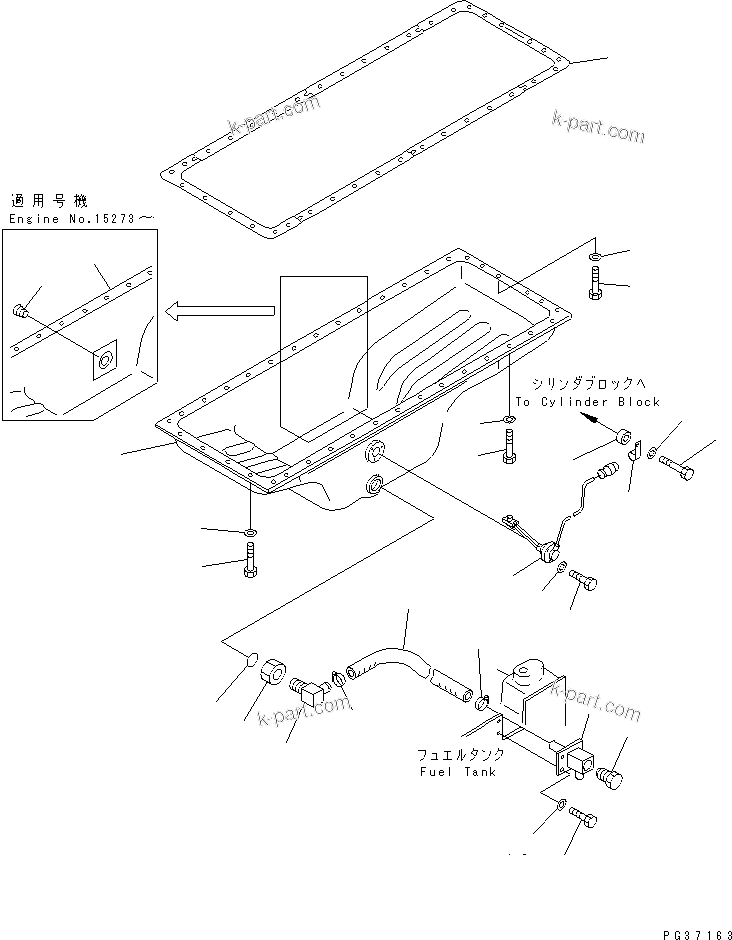 k-part.com
k-part.com
適用号機
Engine No.15273～
シリンダブロックへ
To Cylinder Block
k-part.com
k-part.com
フュエルタンク
Fuel Tank
PG37163