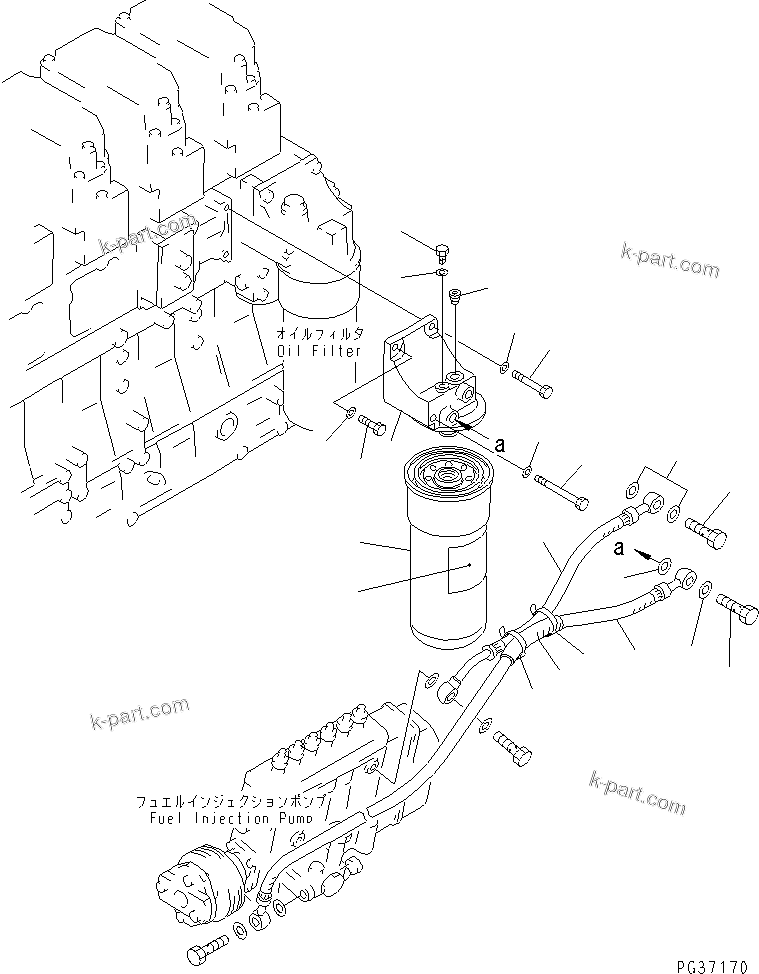 k-part.com

k-part.com

オイルフィルタ
Oil Filter

a

a

k-part.com

k-part.com

フュエルインジェクションポンプ
Fuel Injection Pump

PG37170