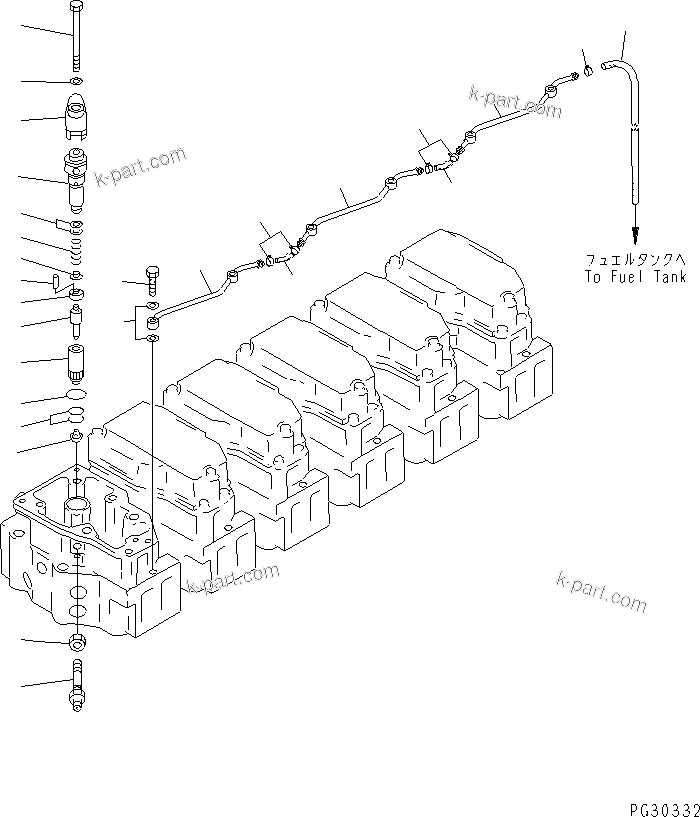 k-part.com

k-part.com

フュエルタンクへ
To Fuel Tank

k-part.com

k-part.com

PG30332