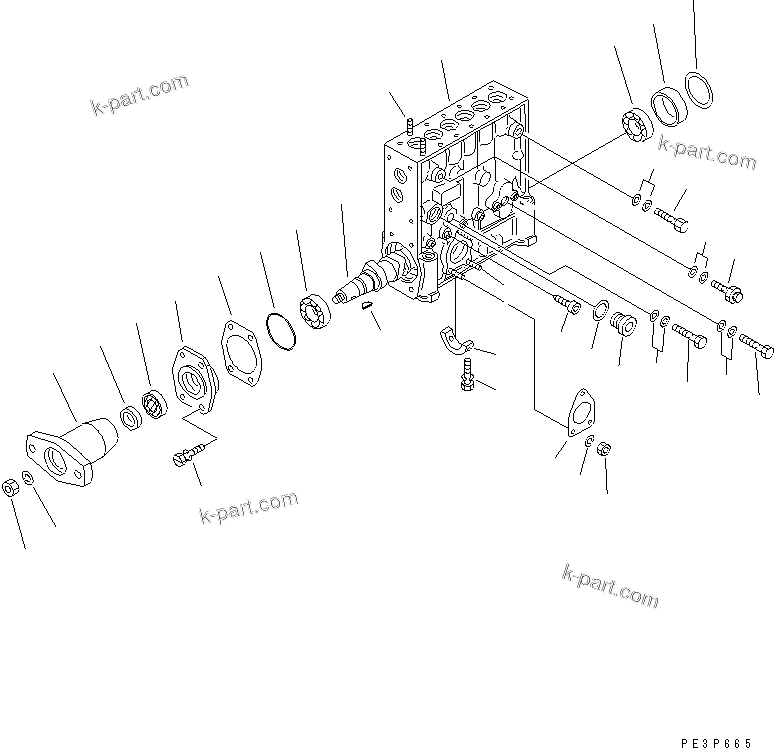 k-part.com

k-part.com

k-part.com

k-part.com

PE3P665