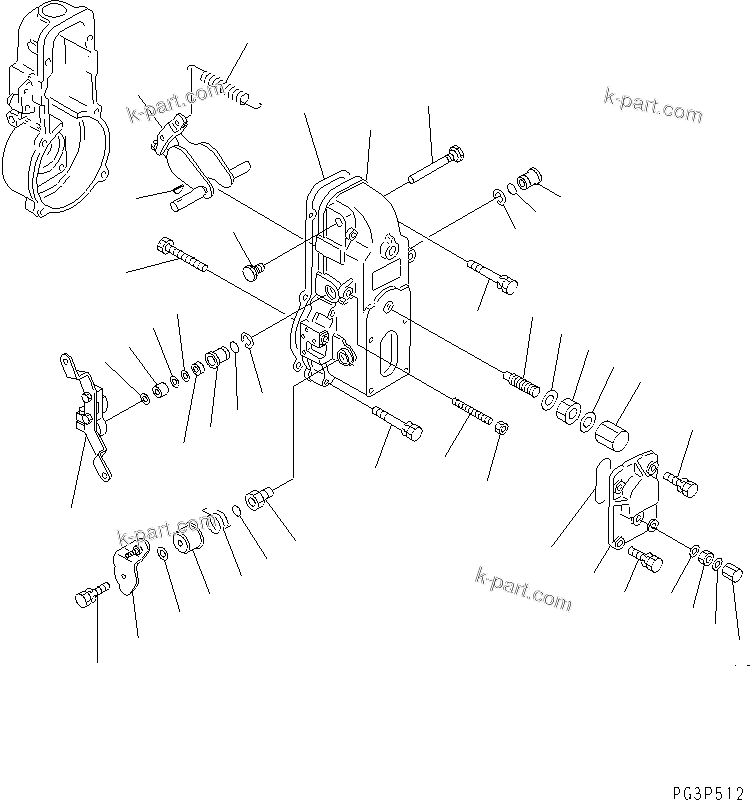 k-part.com
k-part.com
k-part.com
k-part.com
PG3P512