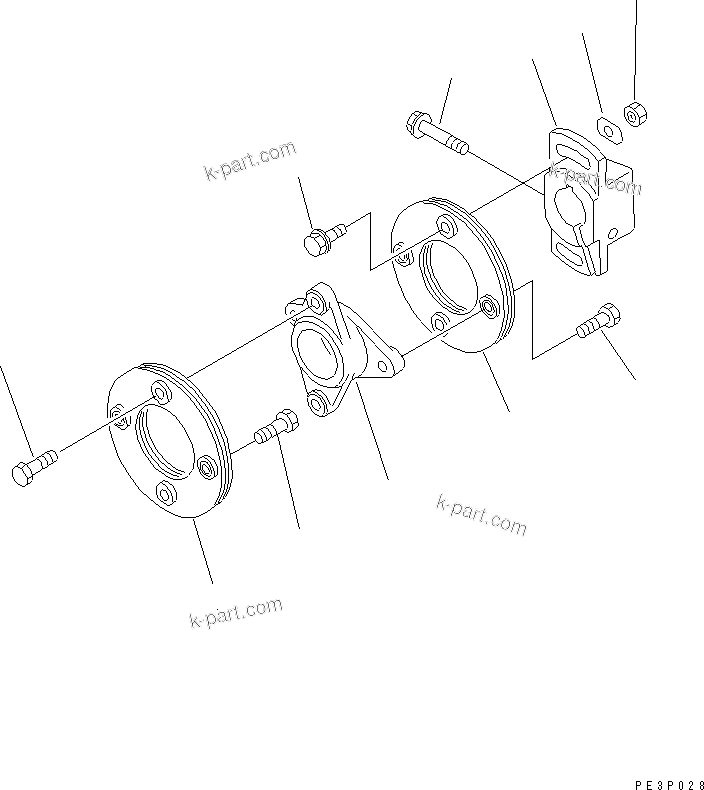 k-part.com

k-part.com

k-part.com

k-part.com

PE3P028