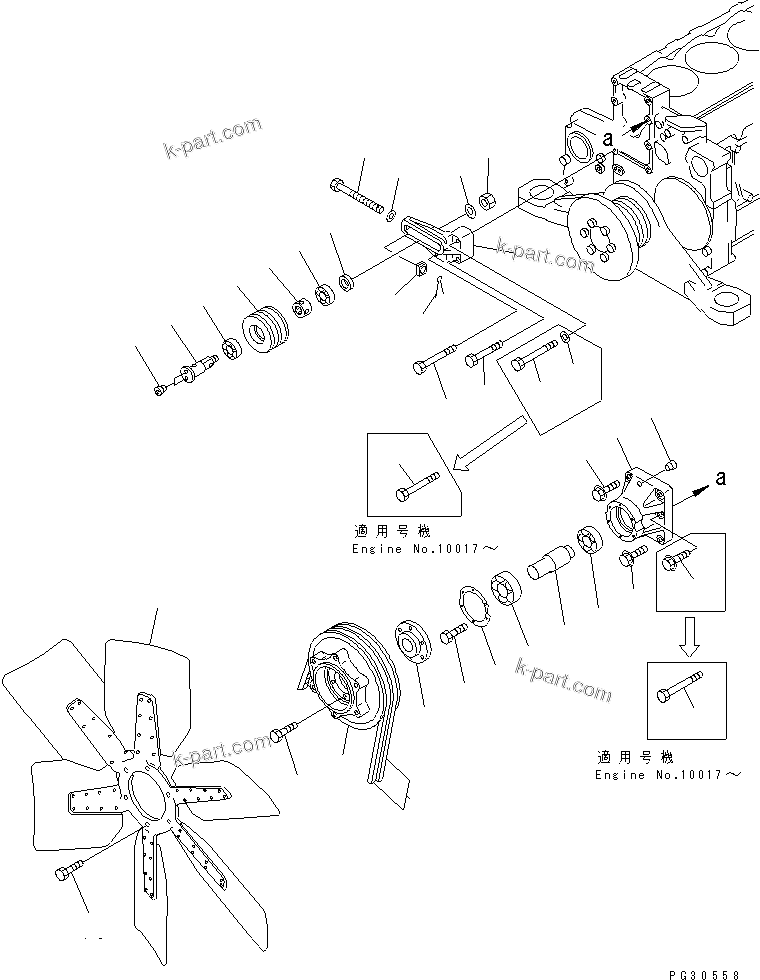 k-part.com

a

k-part.com

適用号機
Engine No.10017～

a

k-part.com

k-part.com

適用号機
Engine No.10017～

PG30558