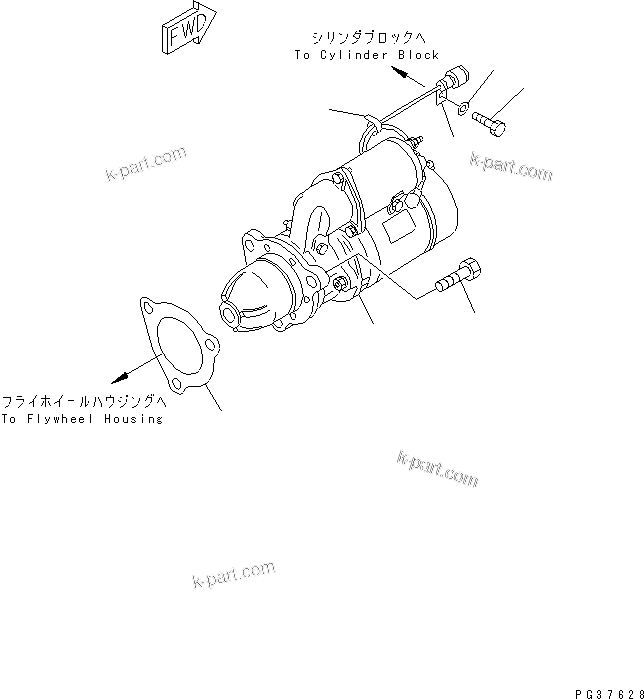 FWD

シリンダブロックへ
To Cylinder Block

k-part.com

k-part.com

フライホイールハウジングへ
To Flywheel Housing

k-part.com

k-part.com

PG37628