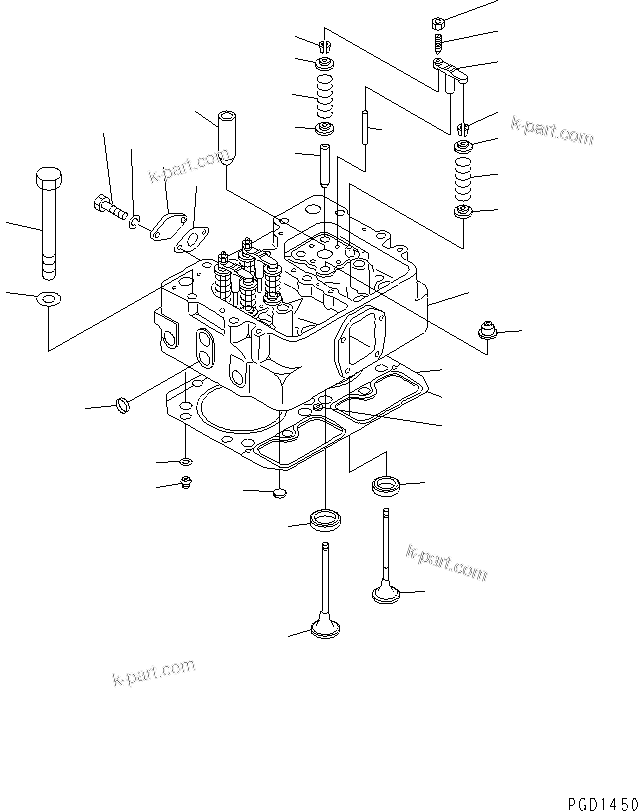 k-part.com

k-part.com

k-part.com

k-part.com

PGD1450