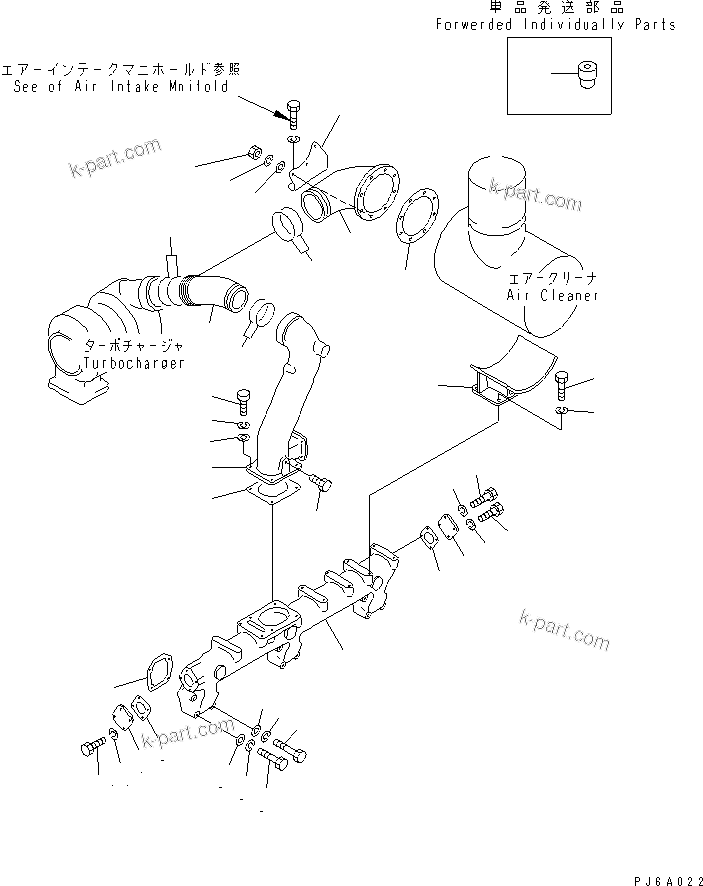 単品発送部品
Forwerded Individually Parts

エアーインテークマニホールド参照
See of Air Intake Mnifold

k-part.com

k-part.com

エアークリーナ
Air Cleaner

ターボチャージャ
Turbocharger

k-part.com

k-part.com

PJ6A022