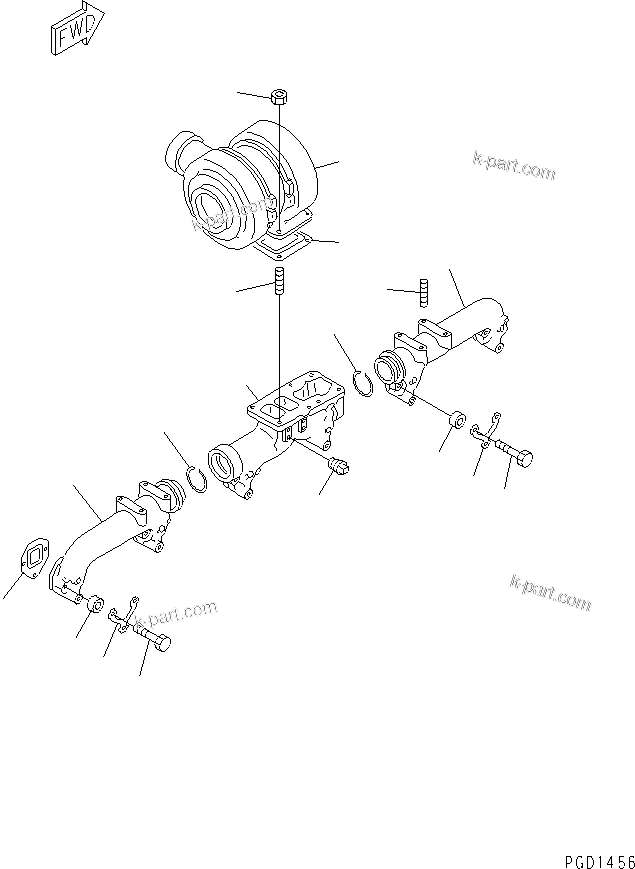 FWD

k-part.com

k-part.com

k-part.com

k-part.com

PGD1456