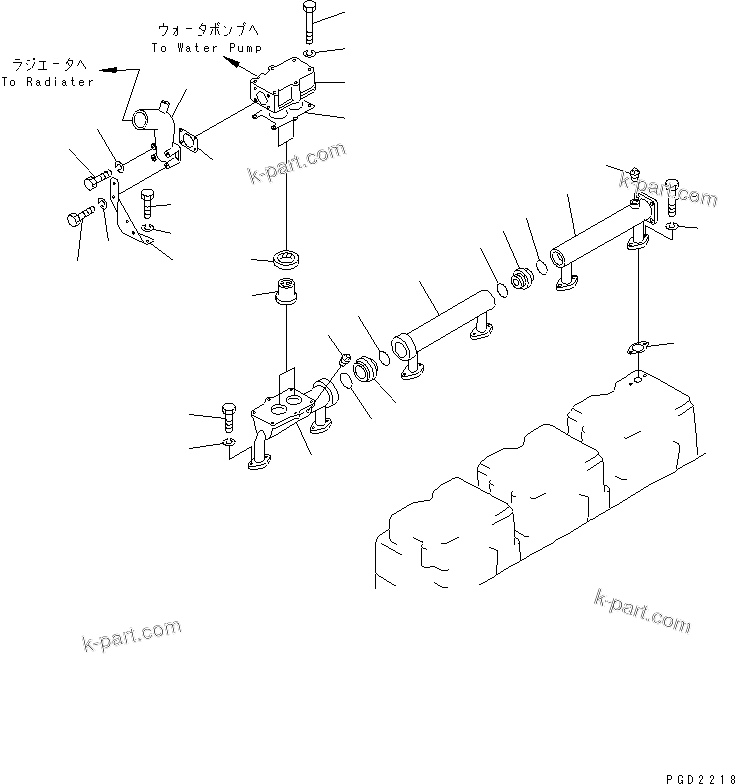 ウォータポンプへ
To Water Pump

ラジエータへ
To Radiater

k-part.com

k-part.com

k-part.com

k-part.com

PGD2218