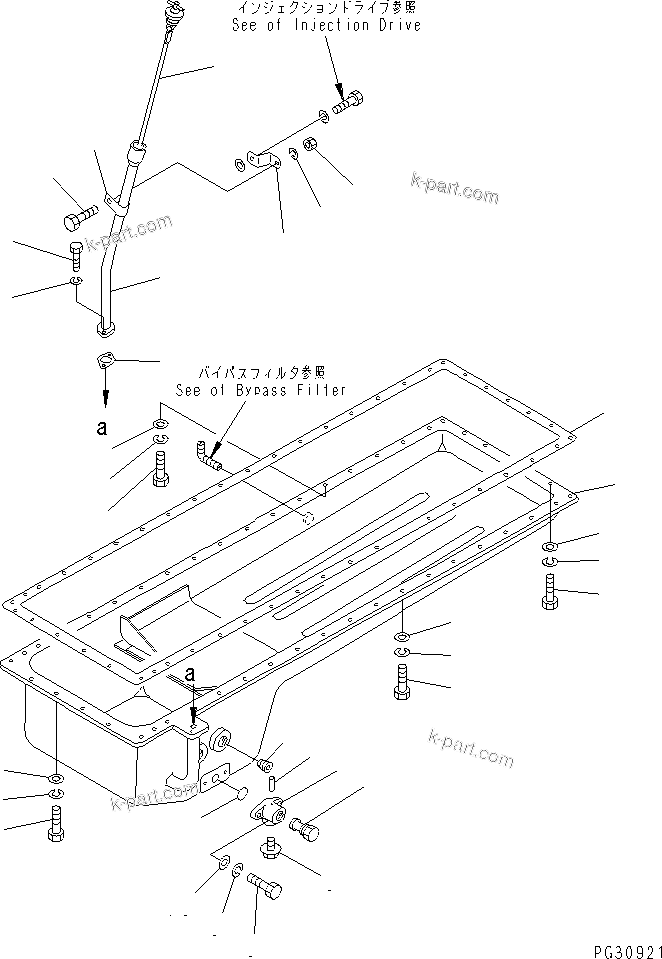 インジェクションドライブ参照
See of Injection Drive

k-part.com

k-part.com

バイパスフィルタ参照
See of Bypass Filter

a

a

k-part.com

k-part.com

PG30921