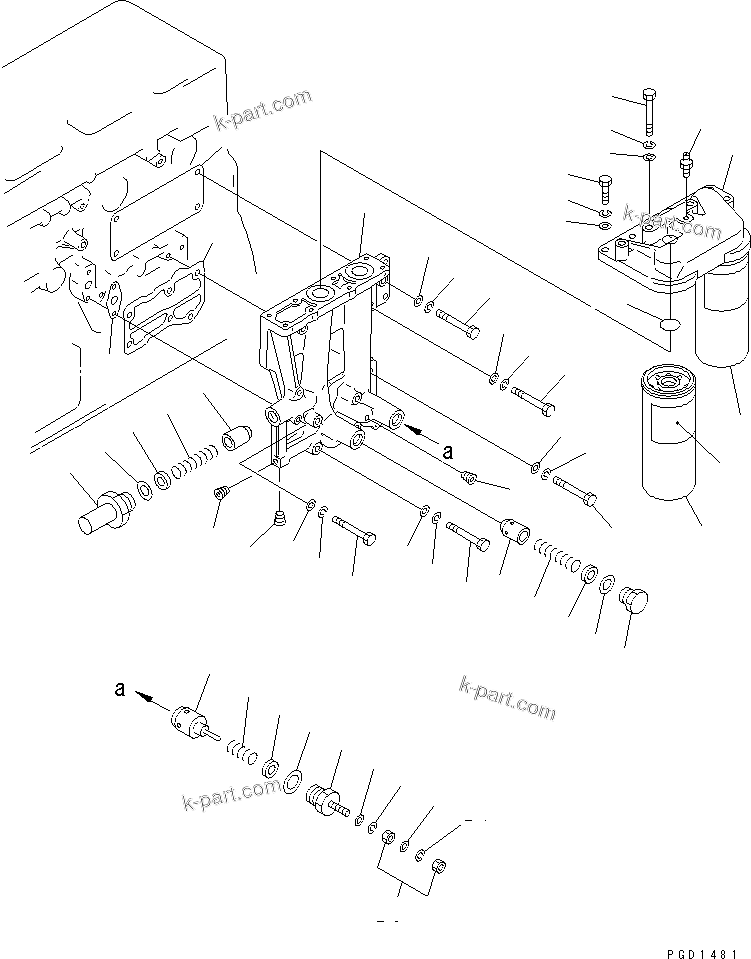 k-part.com

k-part.com

a

a

k-part.com

k-part.com

PGD1481