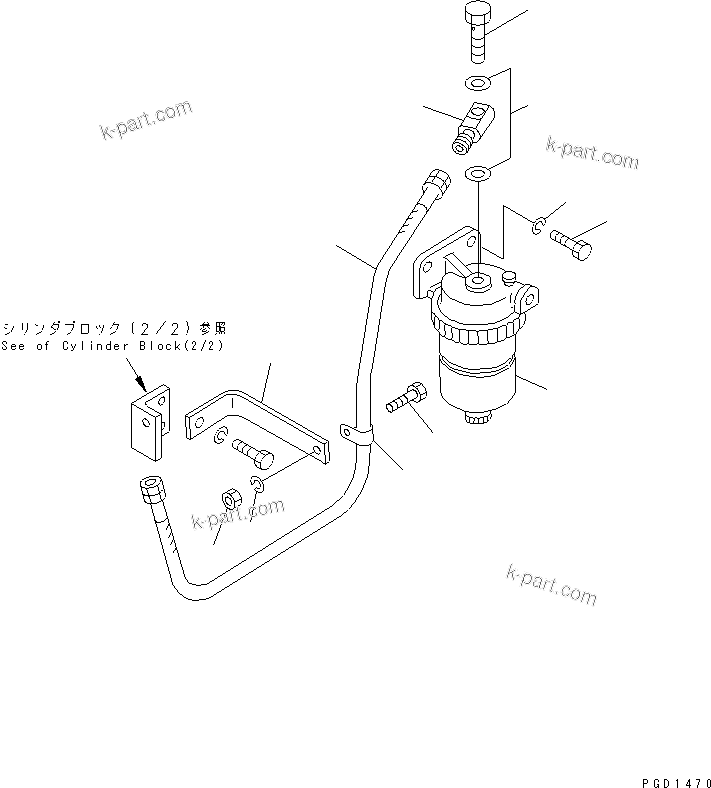 k-part.com

k-part.com

シリンダブロック（2／2）参照
See of Cylinder Block(2/2)

k-part.com

k-part.com

PGD1470