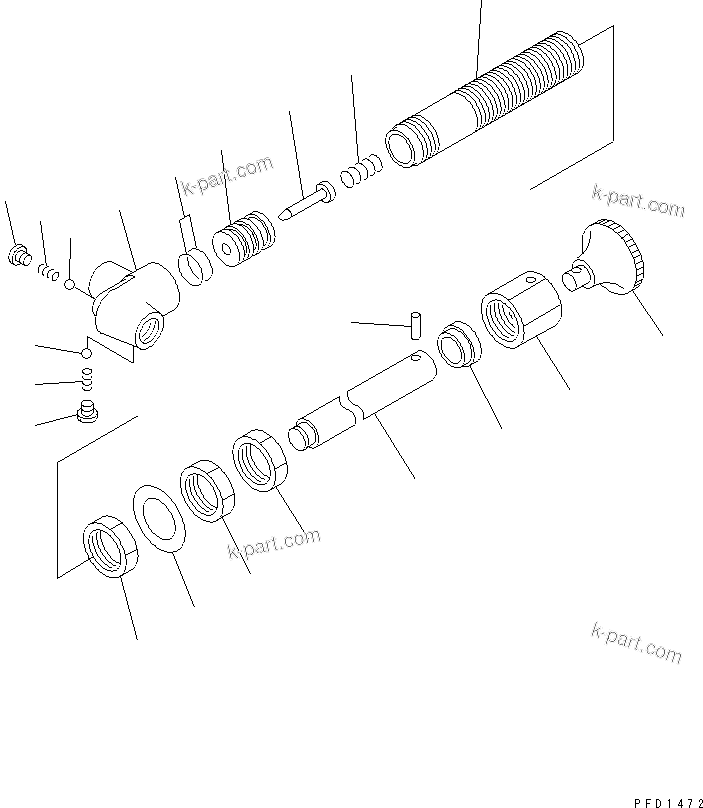 k-part.com

k-part.com

k-part.com

k-part.com

PFD1472