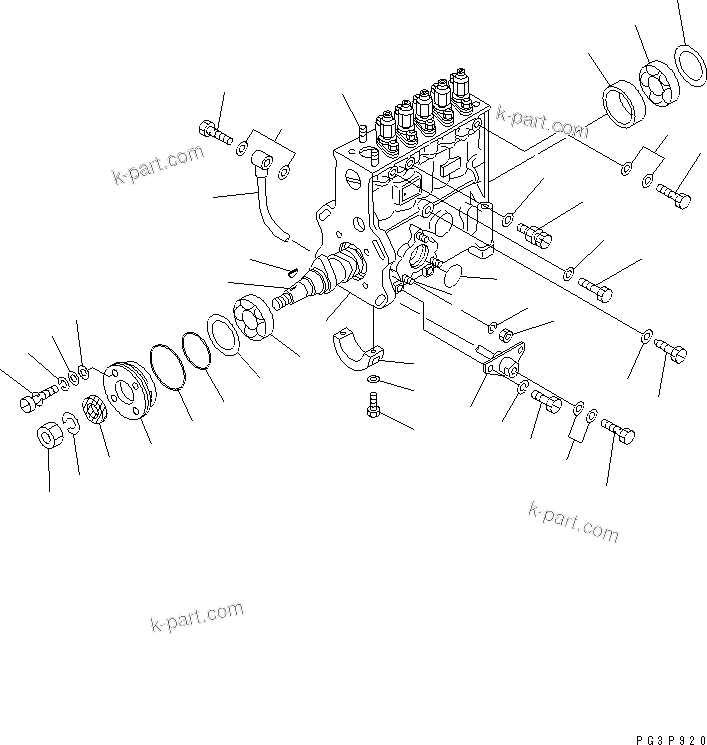 k-part.com

k-part.com

k-part.com

k-part.com

PG3P920