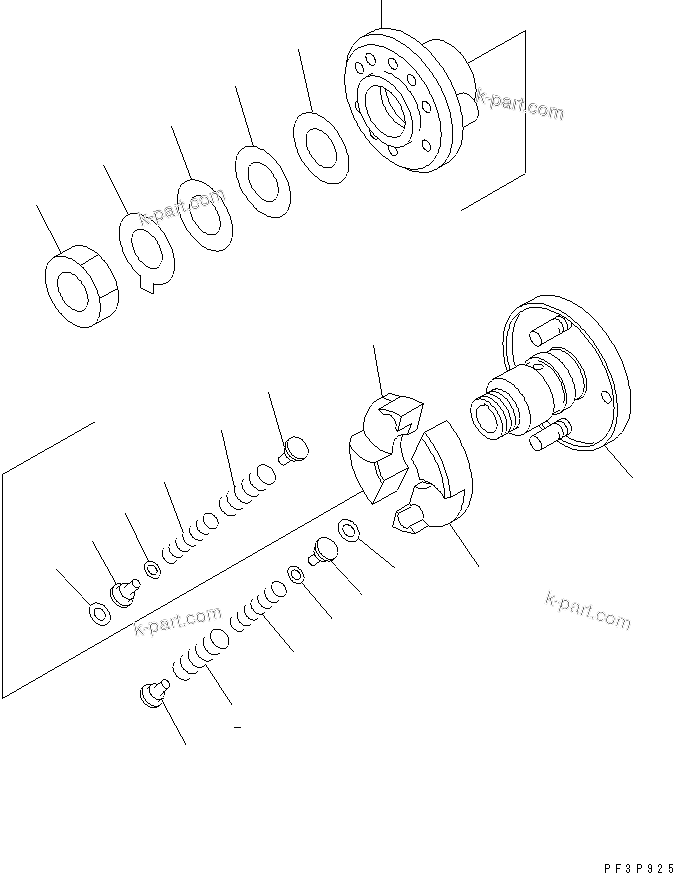 k-part.com
k-part.com
k-part.com
k-part.com
PF3P925