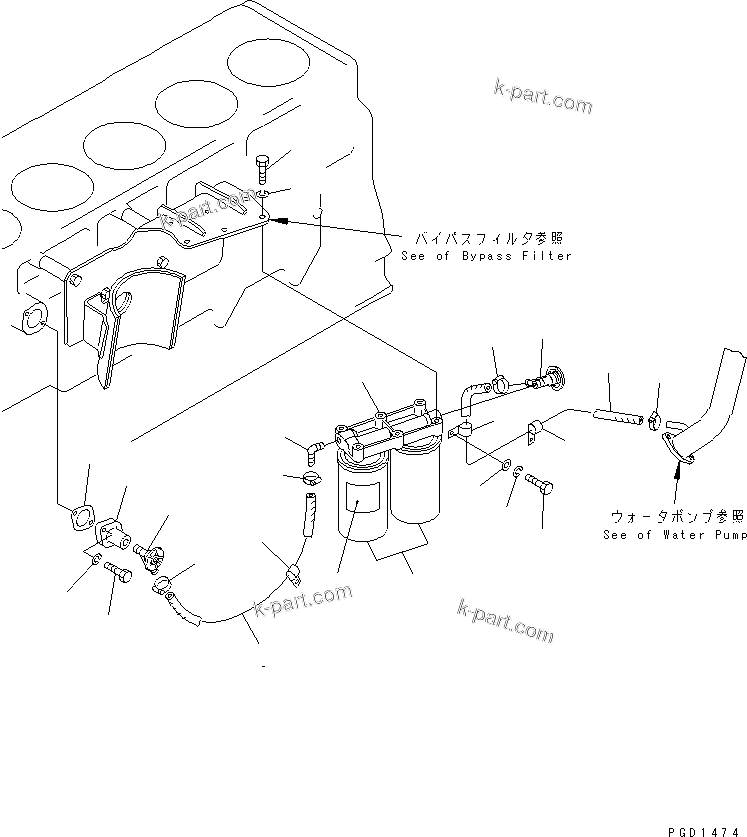 k-part.com

k-part.com

バイパスフィルタ参照
See of Bypass Filter

ウォータポンプ参照
See of Water Pump

k-part.com

k-part.com

PGD1474