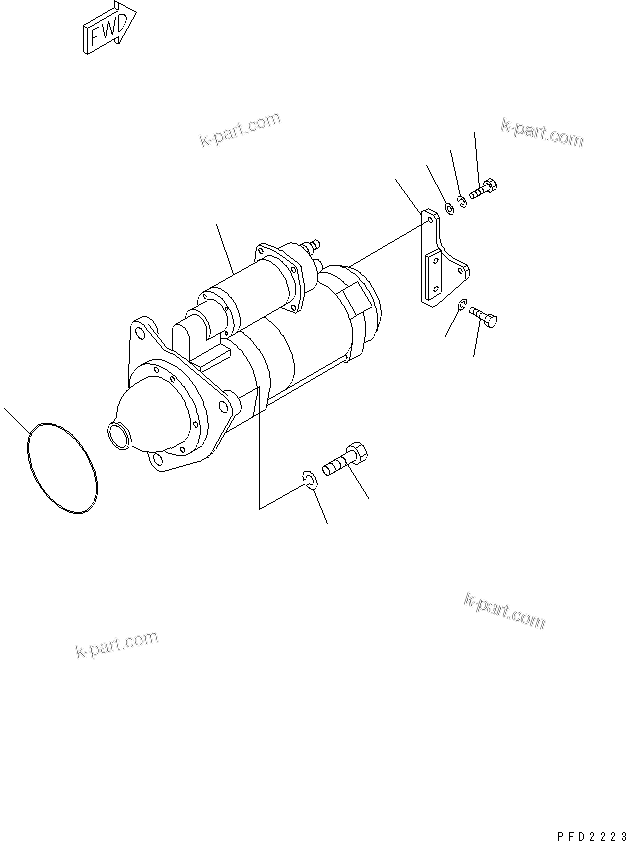 FWD

k-part.com

k-part.com

k-part.com

k-part.com

PFD2223