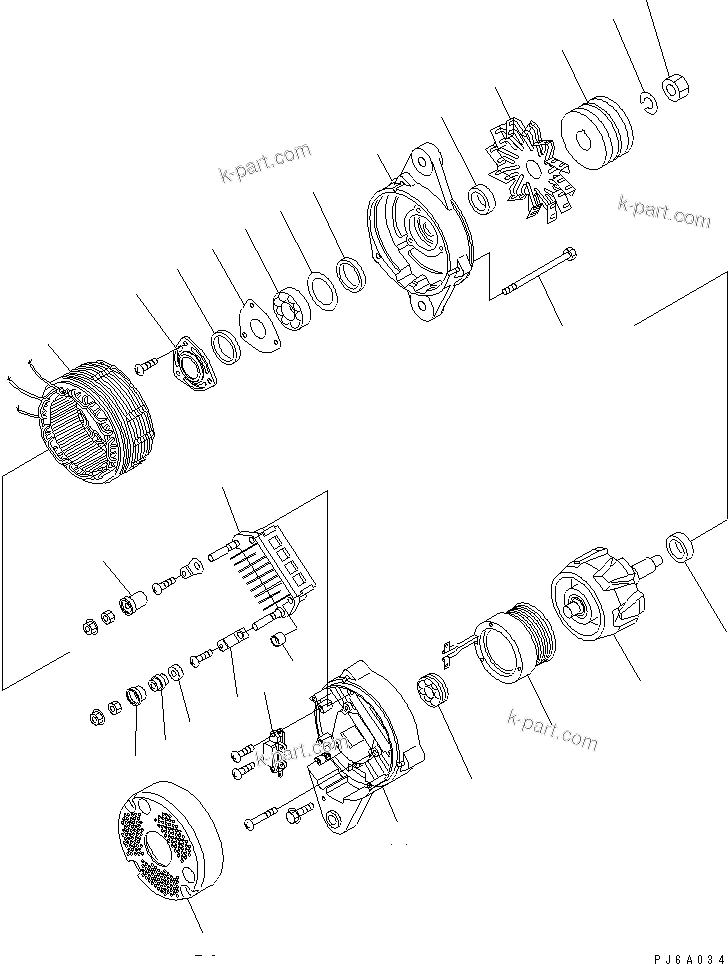 k-part.com

k-part.com

k-part.com

k-part.com

PJ6A034