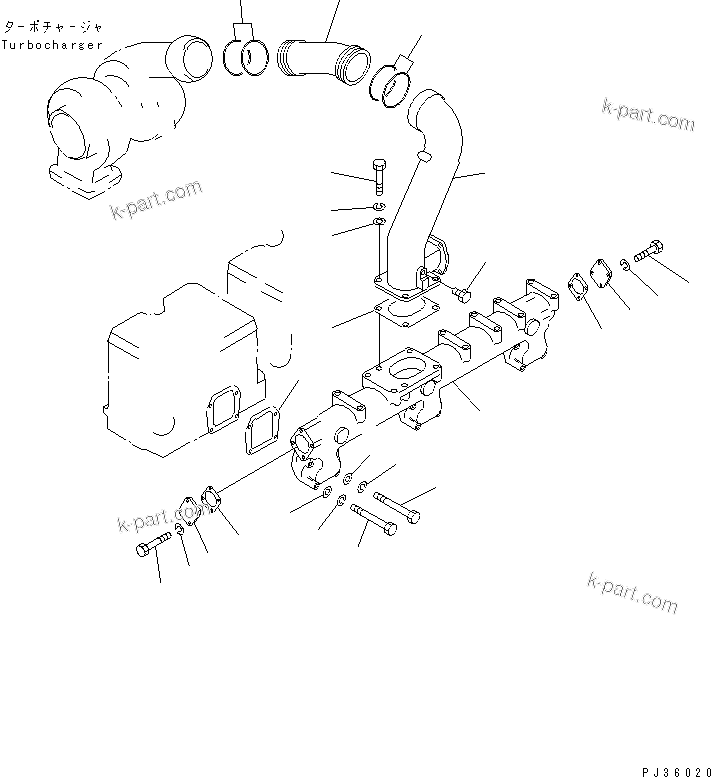 ターボチャージャ
Turbocharger

k-part.com

k-part.com

k-part.com

k-part.com

PJ36020