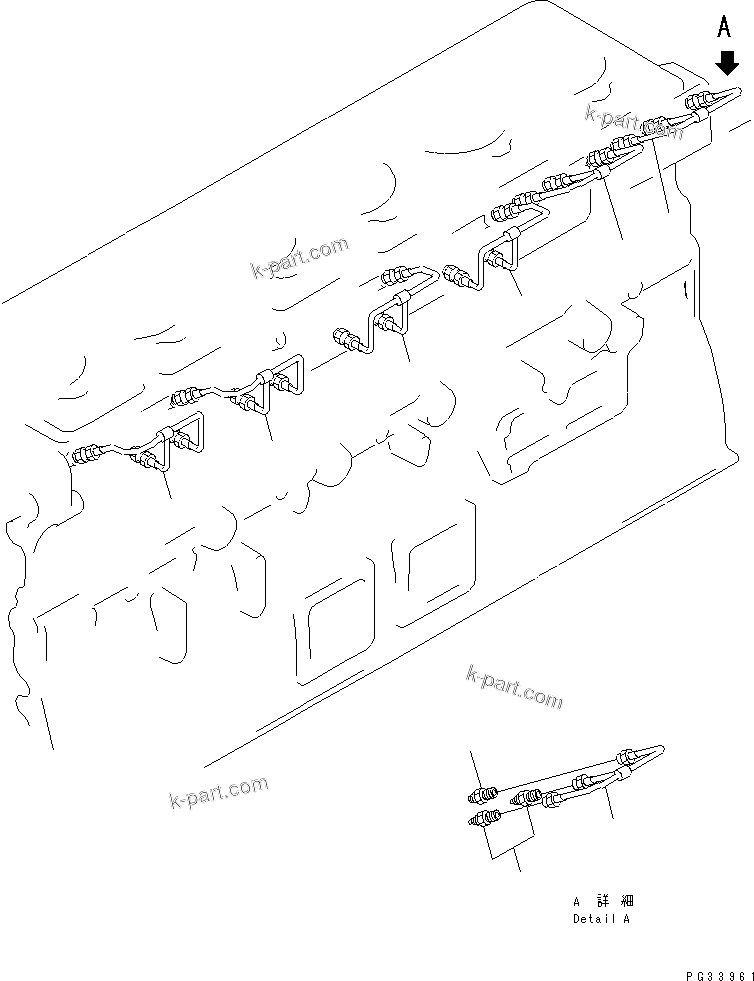 A

k-part.com

k-part.com

k-part.com

k-part.com

A 詳細
Detail A

PG33961