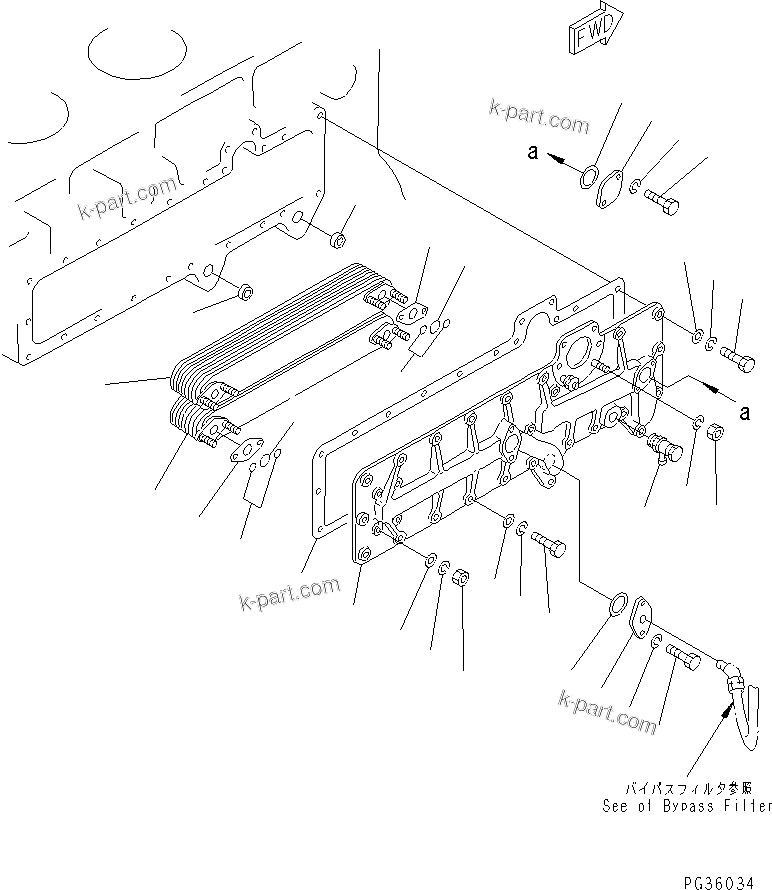 FWD

k-part.com

a

k-part.com

a

k-part.com

k-part.com

バイパスフィルタ参照
See of Bypass Filter

PG36034