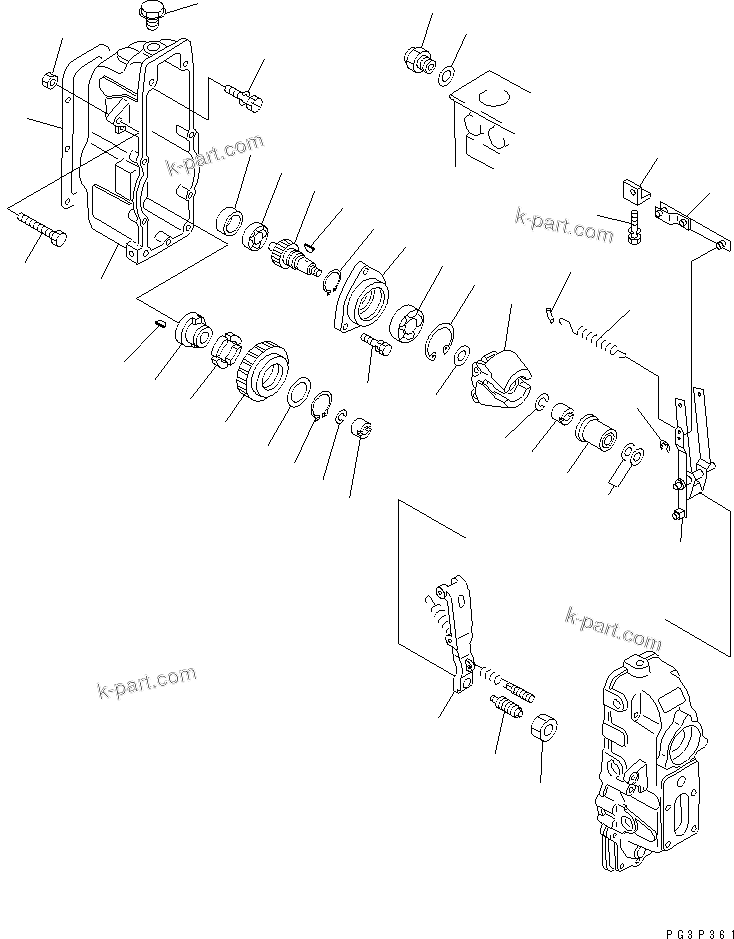 k-part.com

k-part.com

k-part.com

k-part.com

PG3P361