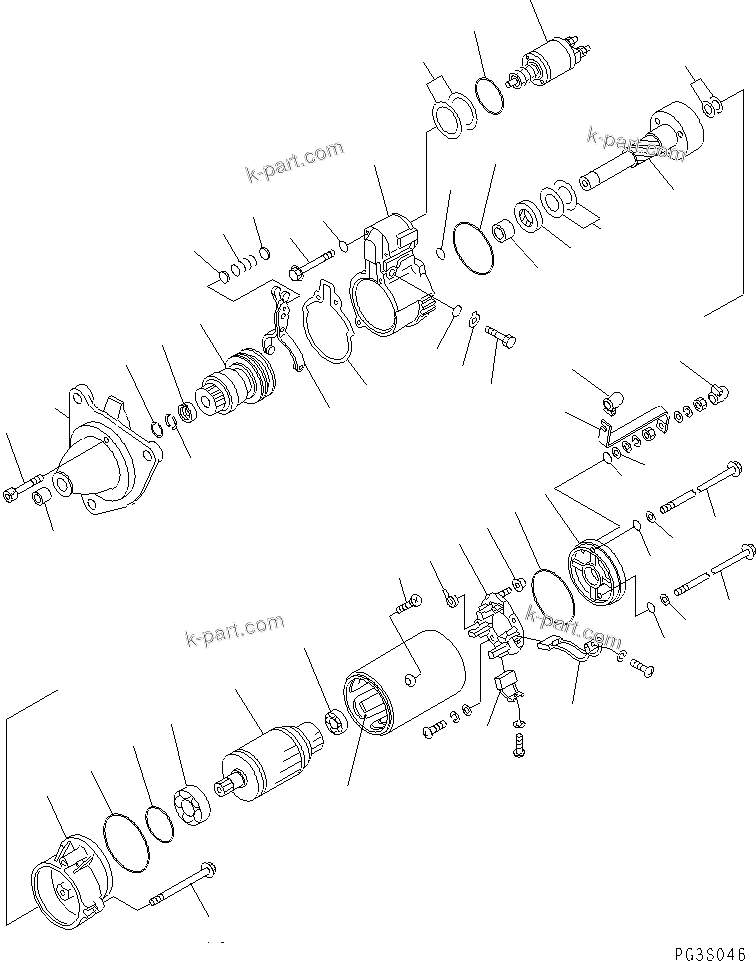 k-part.com
k-part.com
k-part.com
k-part.com
PG3S046